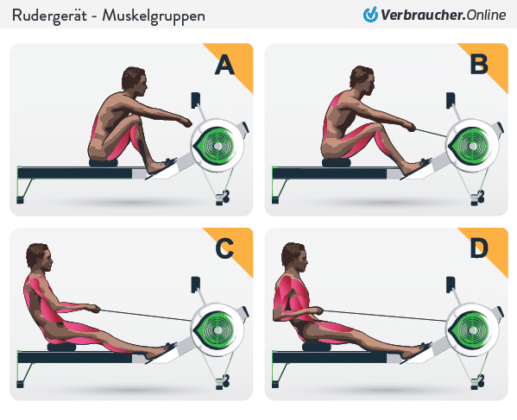 Rudergerät - Muskelgruppen

Verbraucher.Online

A

B

C

D